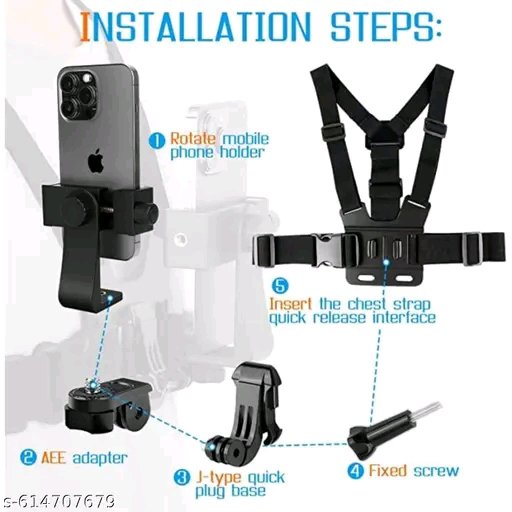 INSTALLATION STEPS:

1 Rotate mobile phone holder

5 Insert the chest strap quick release interface

2 AEE adapter

3 J-type quick plug base

4 Fixed screw

s-614707679